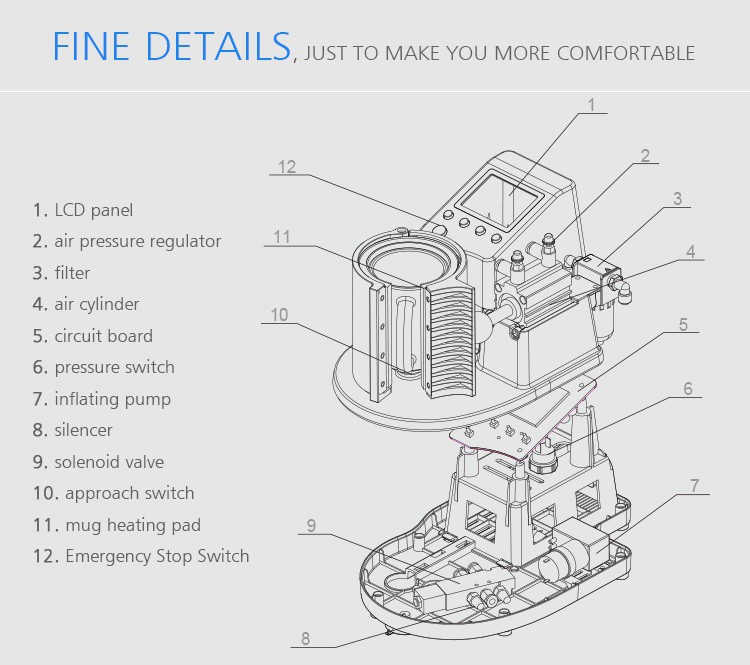 FINE DETAILS, JUST TO MAKE YOU MORE COMFORTABLE

1. LCD panel
2. air pressure regulator
3. filter
4. air cylinder
5. circuit board
6. pressure switch
7. inflating pump
8. silencer
9. solenoid valve
10. approach switch
11. mug heating pad
12. Emergency Stop Switch

1
2
3
4
5
6
7
8
9
10
11
12